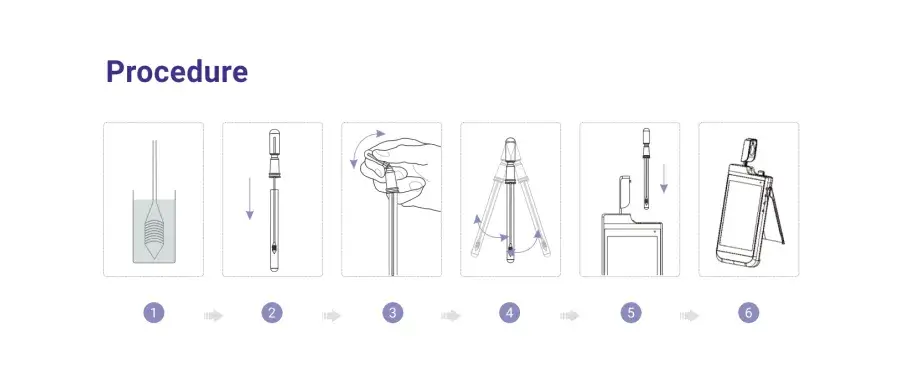 Procedure

1

2

3

4

5

6