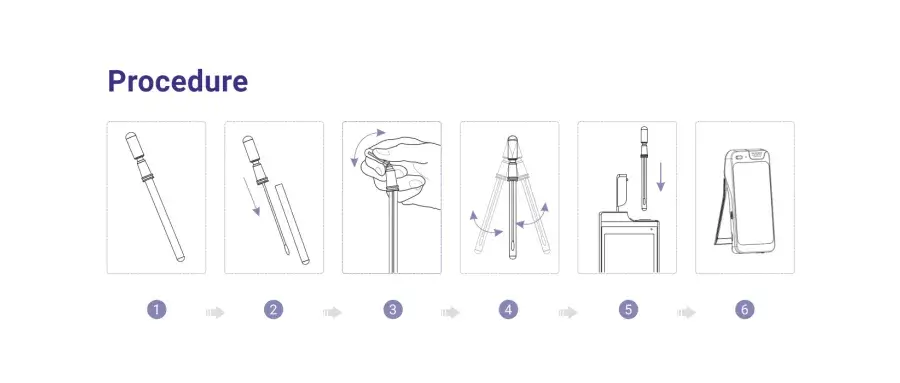 Procedure

1

2

3

4

5

6